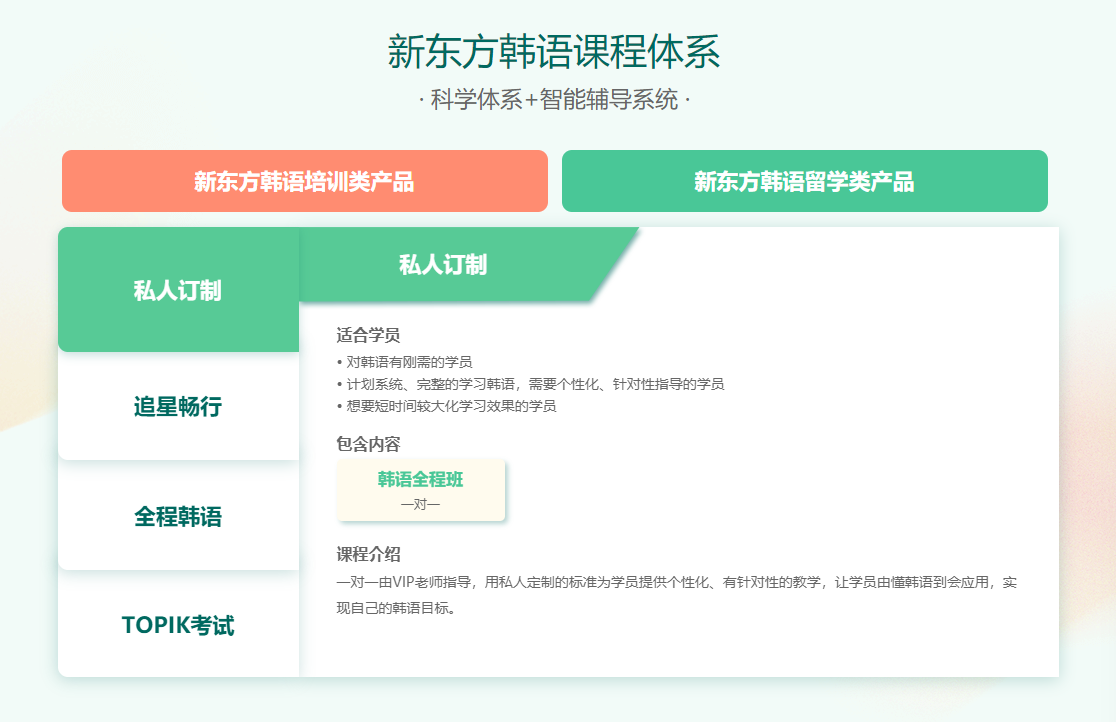 新东方韩语课程体系

· 科学体系+智能辅导系统 ·

新东方韩语培训类产品

新东方韩语留学类产品

私人订制

追星畅行

全程韩语

TOPIK考试

私人订制

适合学员

• 对韩语有刚需的学员
• 计划系统、完整的学习韩语，需要个性化、针对性指导的学员
• 想要短时间较大化学习效果的学员

包含内容

韩语全程班
一对一

课程介绍

一对一由VIP老师指导，用私人定制的标准为学员提供个性化、有针对性的教学，让学员由懂韩语到会应用，实现自己的韩语目标。